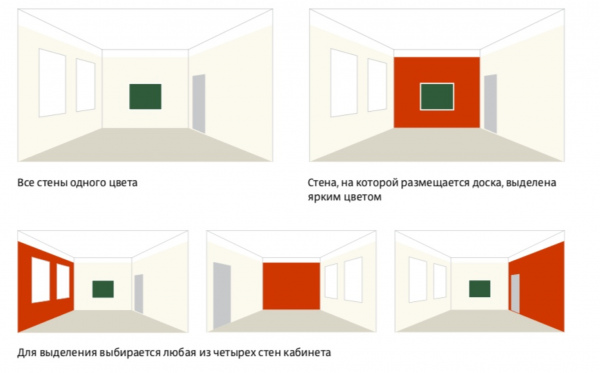 Все стены одного цвета

Стена, на которой размещается доска, выделена ярким цветом

Для выделения выбирается любая из четырех стен кабинета